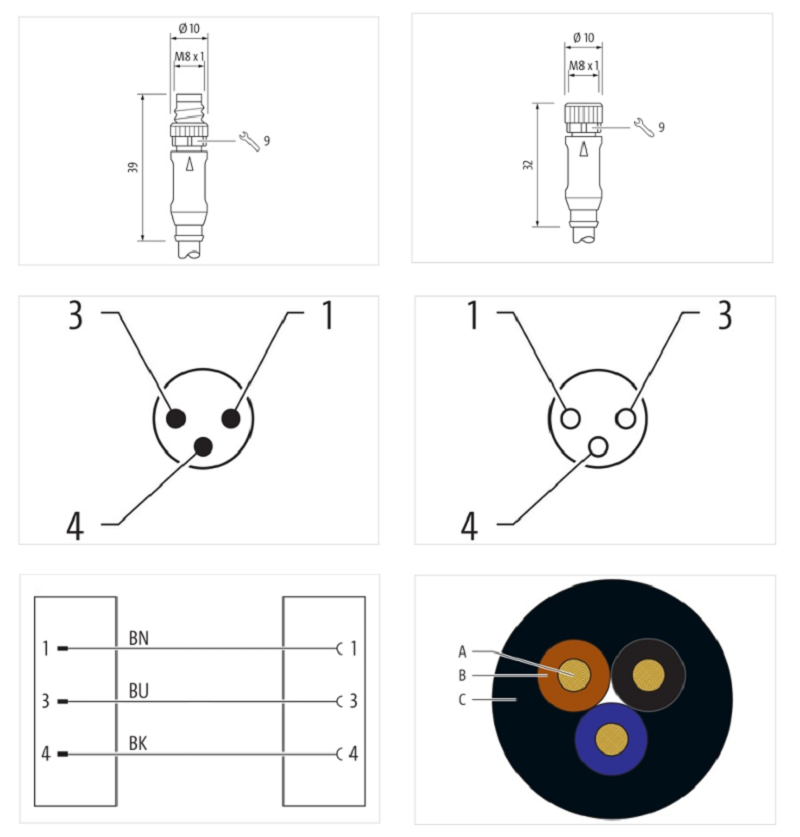 Ø 10
M8 x 1
39
9

Ø 10
M8 x 1
32
9

3
1
4

1
3
4

1
BN
1
3
BU
3
4
BK
4

A
B
C