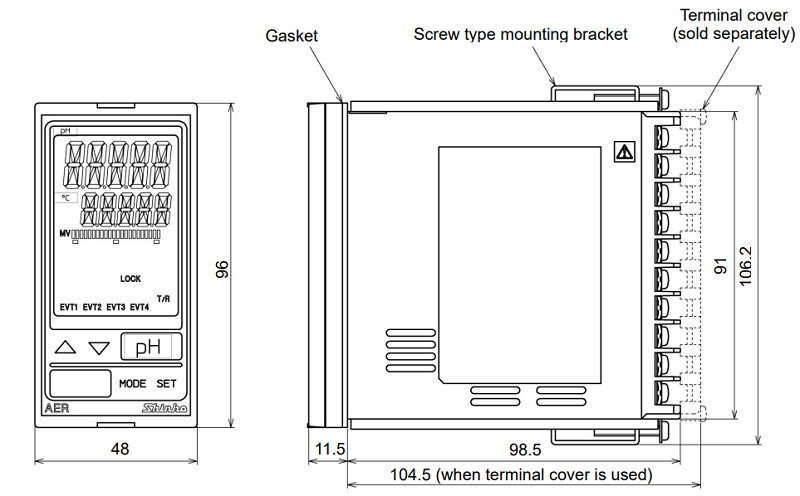 Gasket
Screw type mounting bracket
Terminal cover
(sold separately)

pH
°C
MV
LOCK
T/R
EVT1 EVT2 EVT3 EVT4
pH
MODE SET
AER
Shinko

96
48
91
106.2
11.5
98.5
104.5 (when terminal cover is used)