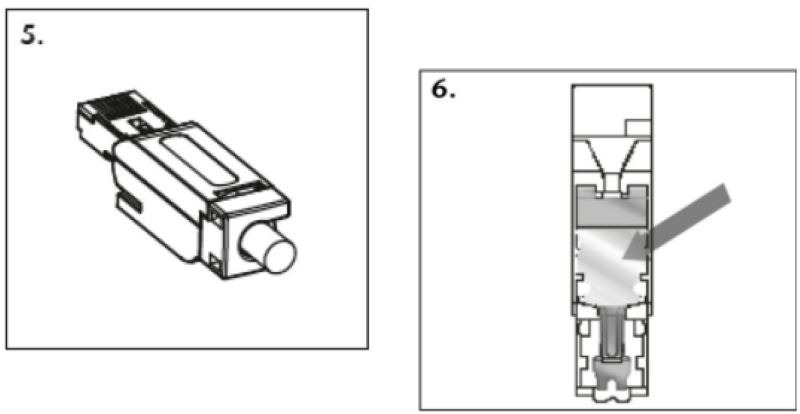 5.

6.