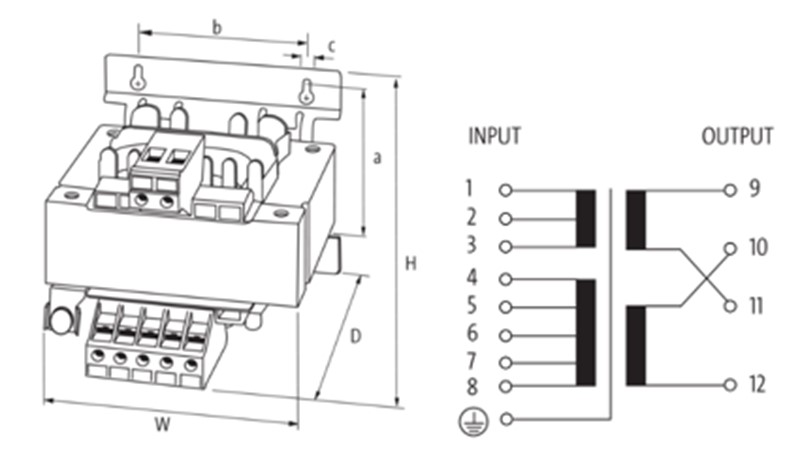 b
c
a
H
D
W

INPUT
OUTPUT
1
2
3
4
5
6
7
8
9
10
11
12