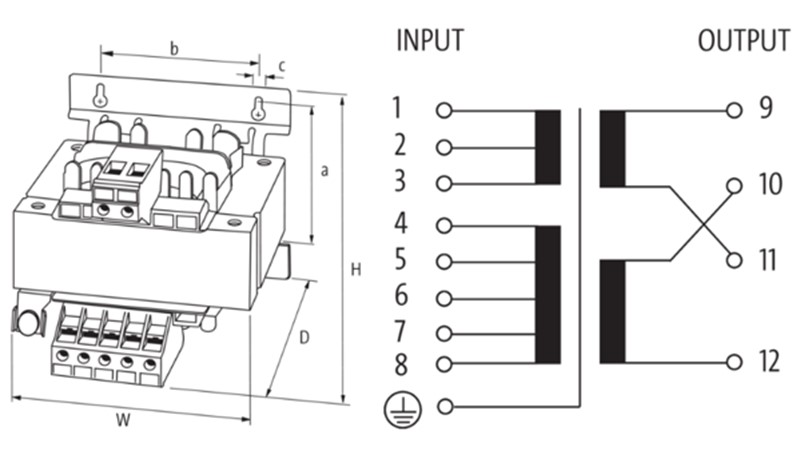 b
c
a
H
D
W

INPUT
1
2
3
4
5
6
7
8

OUTPUT
9
10
11
12