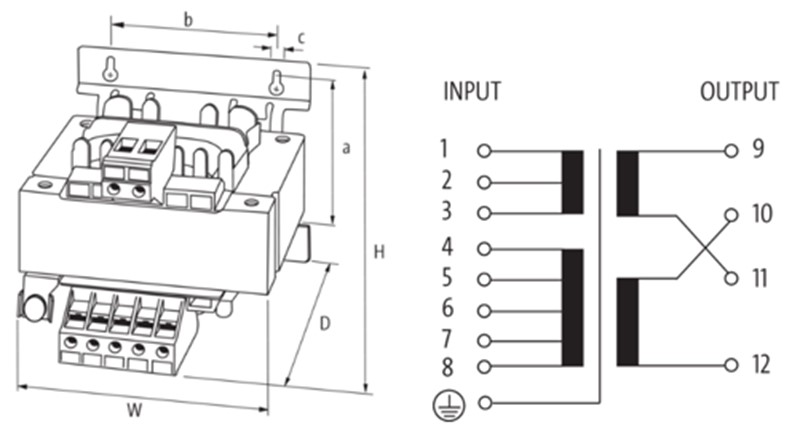 b
c
a
H
D
W

INPUT
OUTPUT
1
2
3
4
5
6
7
8
9
10
11
12