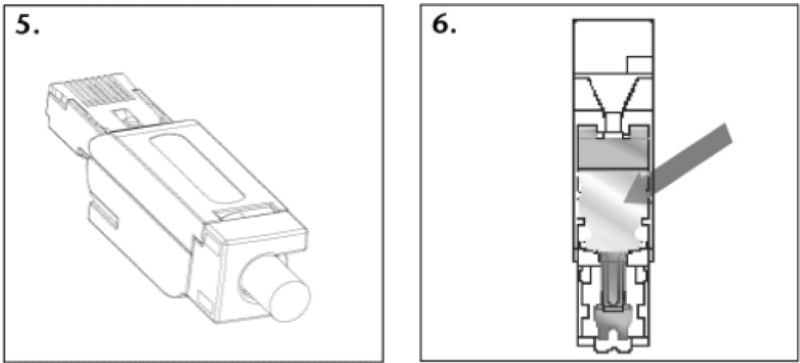 5.

6.